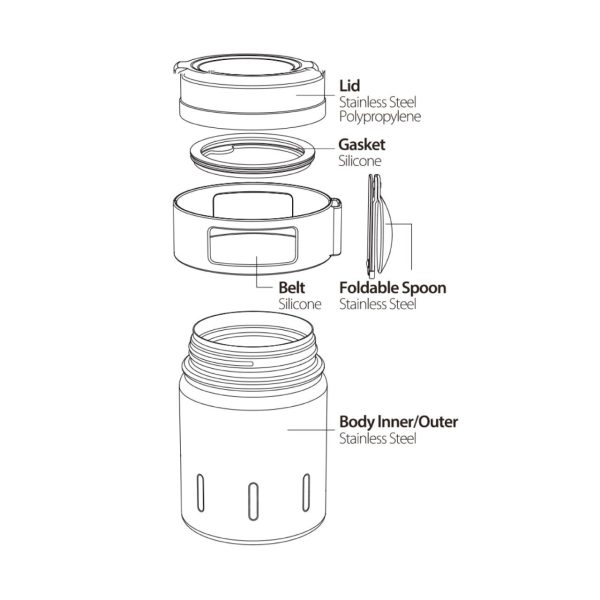 Lid
Stainless Steel
Polypropylene

Gasket
Silicone

Belt
Silicone

Foldable Spoon
Stainless Steel

Body Inner/Outer
Stainless Steel