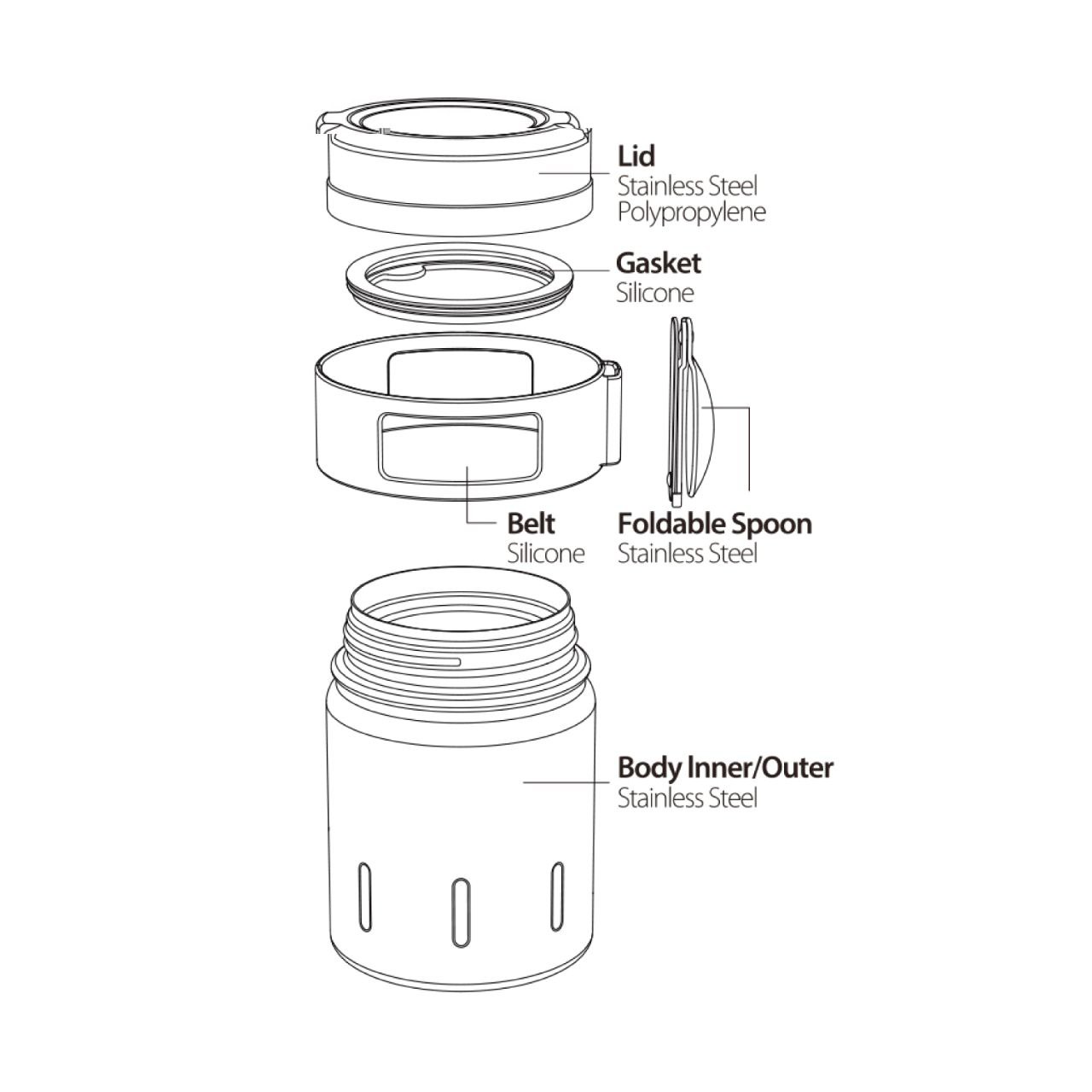 Lid
Stainless Steel
Polypropylene

Gasket
Silicone

Belt
Silicone

Foldable Spoon
Stainless Steel

Body Inner/Outer
Stainless Steel